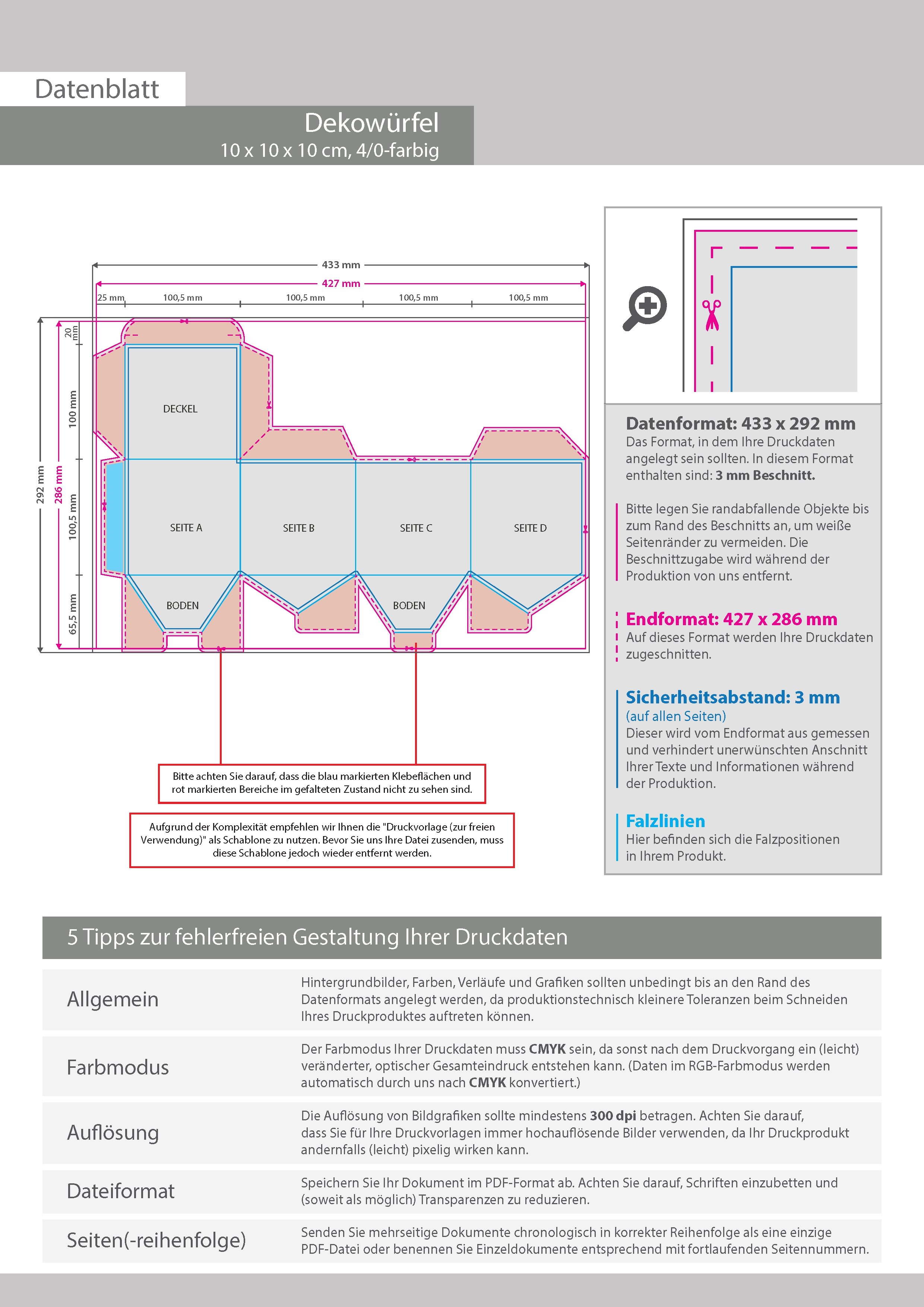 Datenblatt

Dekowürfel
10 x 10 x 10 cm, 4/0-farbig

433 mm
427 mm
25 mm 100,5 mm 100,5 mm 100,5 mm 100,5 mm

292 mm
286 mm
20 mm
100 mm
100,5 mm
65,5 mm

DECKEL
SEITE A
SEITE B
SEITE C
SEITE D
BODEN
BODEN

Bitte achten Sie darauf, dass die blau markierten Klebeflächen und rot markierten Bereiche im gefalteten Zustand nicht zu sehen sind.

Aufgrund der Komplexität empfehlen wir Ihnen die "Druckvorlage (zur freien Verwendung)" als Schablone zu nutzen. Bevor Sie uns Ihre Datei zusenden, muss diese Schablone jedoch wieder entfernt werden.

Datenformat: 433 x 292 mm
Das Format, in dem Ihre Druckdaten angelegt sein sollten. In diesem Format enthalten sind: 3 mm Beschnitt.

Bitte legen Sie randabfallende Objekte bis zum Rand des Beschnitts an, um weiße Seitenränder zu vermeiden. Die Beschnittzugabe wird während der Produktion von uns entfernt.

Endformat: 427 x 286 mm
Auf dieses Format werden Ihre Druckdaten zugeschnitten.

Sicherheitsabstand: 3 mm
(auf allen Seiten)
Dieser wird vom Endformat aus gemessen und verhindert unerwünschten Anschnitt Ihrer Texte und Informationen während der Produktion.

Falzlinien
Hier befinden sich die Falzpositionen in Ihrem Produkt.

5 Tipps zur fehlerfreien Gestaltung Ihrer Druckdaten

| Allgemein | Hintergrundbilder, Farben, Verläufe und Grafiken sollten unbedingt bis an den Rand des Datenformats angelegt werden, da produktionstechnisch kleinere Toleranzen beim Schneiden Ihres Druckproduktes auftreten können. |
|---|---|
| Farbmodus | Der Farbmodus Ihrer Druckdaten muss CMYK sein, da sonst nach dem Druckvorgang ein (leicht) veränderter, optischer Gesamteindruck entstehen kann. (Daten im RGB-Farbmodus werden automatisch durch uns nach CMYK konvertiert.) |
| Auflösung | Die Auflösung von Bildgrafiken sollte mindestens 300 dpi betragen. Achten Sie darauf, dass Sie für Ihre Druckvorlagen immer hochauflösende Bilder verwenden, da Ihr Druckprodukt andernfalls (leicht) pixelig wirken kann. |
| Dateiformat | Speichern Sie Ihr Dokument im PDF-Format ab. Achten Sie darauf, Schriften einzubetten und (soweit als möglich) Transparenzen zu reduzieren. |
| Seiten(-reihenfolge) | Senden Sie mehrseitige Dokumente chronologisch in korrekter Reihenfolge als eine einzige PDF-Datei oder benennen Sie Einzeldokumente entsprechend mit fortlaufenden Seitennummern. |